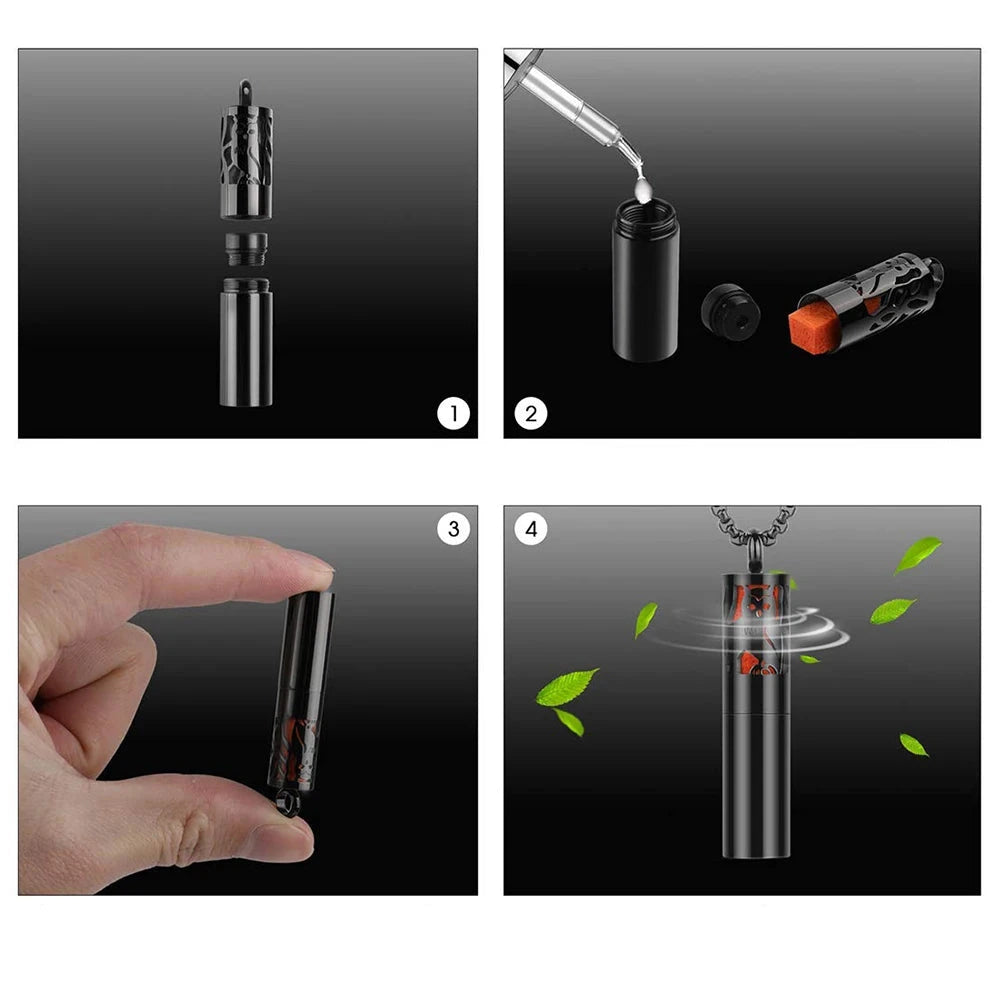 1

2

3

4